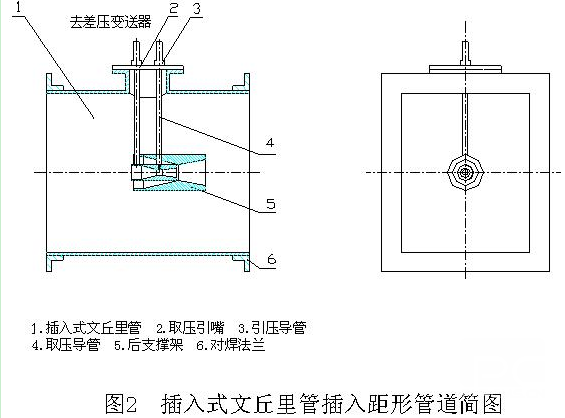 1
去差压变送器
2
3
4
5
6

1.插入式文丘里管　2.取压引嘴　3.引压导管
4.取压导管　5.后支撑架　6.对焊法兰

图2　插入式文丘里管插入距形管道简图